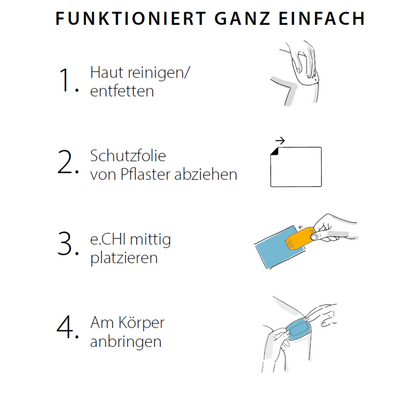 FUNKTIONIERT GANZ EINFACH

1. Haut reinigen/ entfetten

2. Schutzfolie von Pflaster abziehen

3. e.CHI mittig platzieren

4. Am Körper anbringen